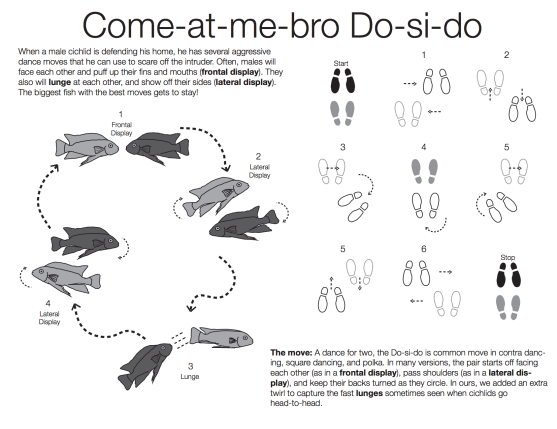 Come-at-me-bro Do-si-do

When a male cichlid is defending his home, he has several aggressive dance moves that he can use to scare off the intruder. Often, males will face each other and puff up their fins and mouths (**frontal display**). They also will **lunge** at each other, and show off their sides (**lateral display**). The biggest fish with the best moves gets to stay!

1
Frontal Display

2
Lateral Display

3
Lunge

4
Lateral Display

Start

1

2

3

4

5

5

6

Stop

**The move:** A dance for two, the Do-si-do is common move in contra dancing, square dancing, and polka. In many versions, the pair starts off facing each other (as in a **frontal display**), pass shoulders (as in a **lateral display**), and keep their backs turned as they circle. In ours, we added an extra twirl to capture the fast **lunges** sometimes seen when cichlids go head-to-head.